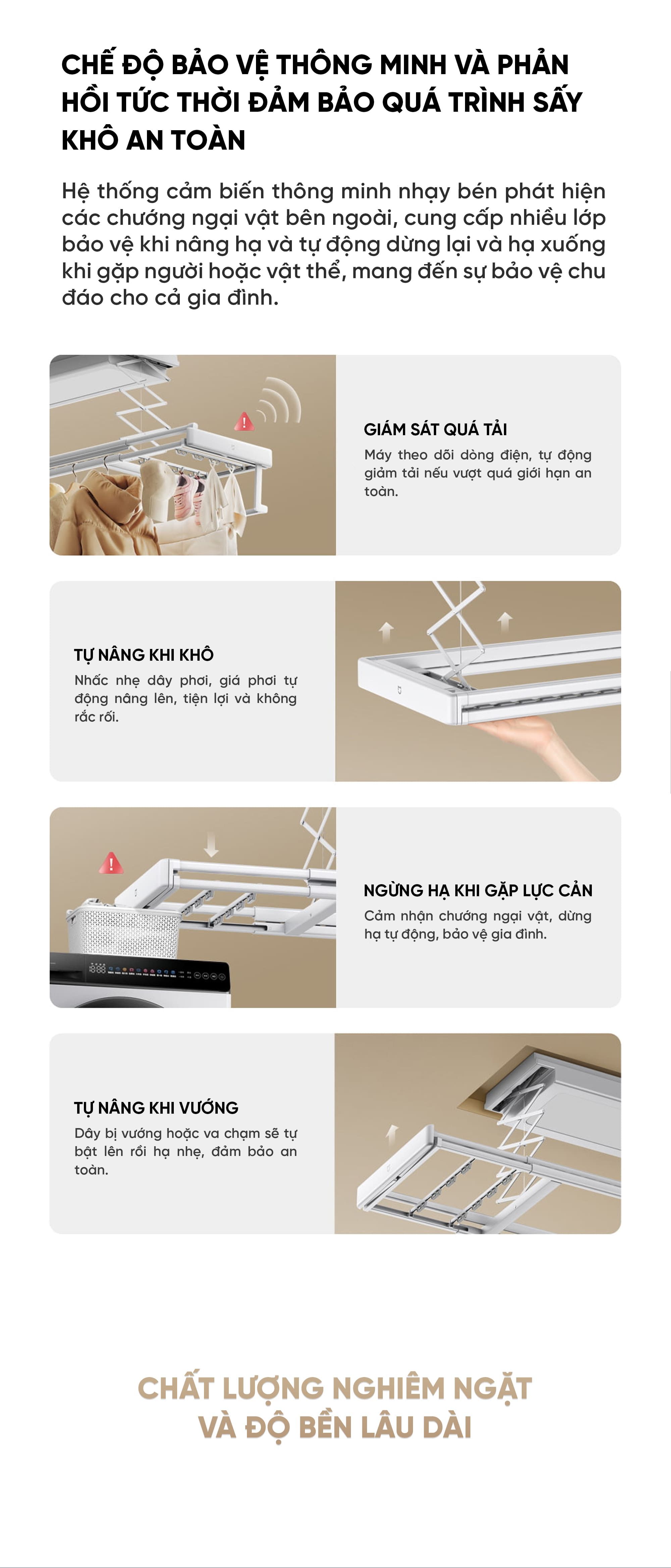 CHẾ ĐỘ BẢO VỆ THÔNG MINH VÀ PHẢN HỒI TỨC THỜI ĐẢM BẢO QUÁ TRÌNH SẤY KHÔ AN TOÀN

Hệ thống cảm biến thông minh nhạy bén phát hiện các chướng ngại vật bên ngoài, cung cấp nhiều lớp bảo vệ khi nâng hạ và tự động dừng lại và hạ xuống khi gặp người hoặc vật thể, mang đến sự bảo vệ chu đáo cho cả gia đình.

GIÁM SÁT QUÁ TẢI

Máy theo dõi dòng điện, tự động giảm tải nếu vượt quá giới hạn an toàn.

TỰ NÂNG KHI KHÔ

Nhấc nhẹ dây phơi, giá phơi tự động nâng lên, tiện lợi và không rắc rối.

NGỪNG HẠ KHI GẶP LỰC CẢN

Cảm nhận chướng ngại vật, dừng hạ tự động, bảo vệ gia đình.

TỰ NÂNG KHI VƯỚNG

Dây bị vướng hoặc va chạm sẽ tự bật lên rồi hạ nhẹ, đảm bảo an toàn.

CHẤT LƯỢNG NGHIÊM NGẶT VÀ ĐỘ BỀN LÂU DÀI